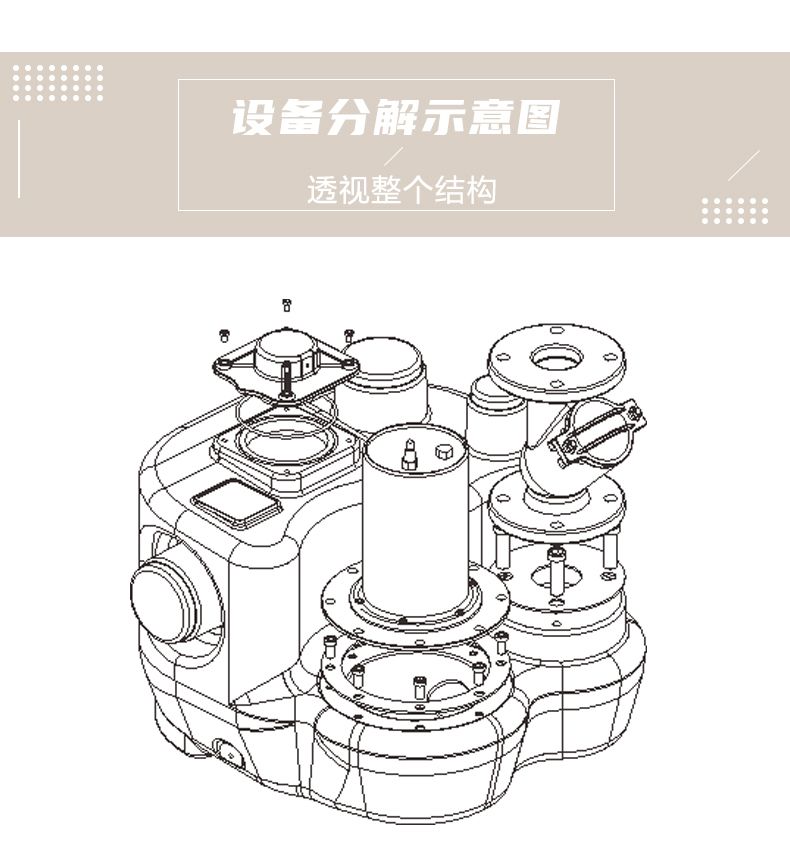 设备分解示意图

透视整个结构